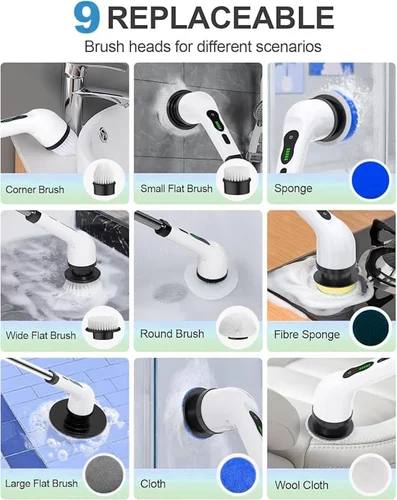 9 REPLACEABLE
Brush heads for different scenarios

Corner Brush

Small Flat Brush

Sponge

Wide Flat Brush

Round Brush

Fibre Sponge

Large Flat Brush

Cloth

Wool Cloth