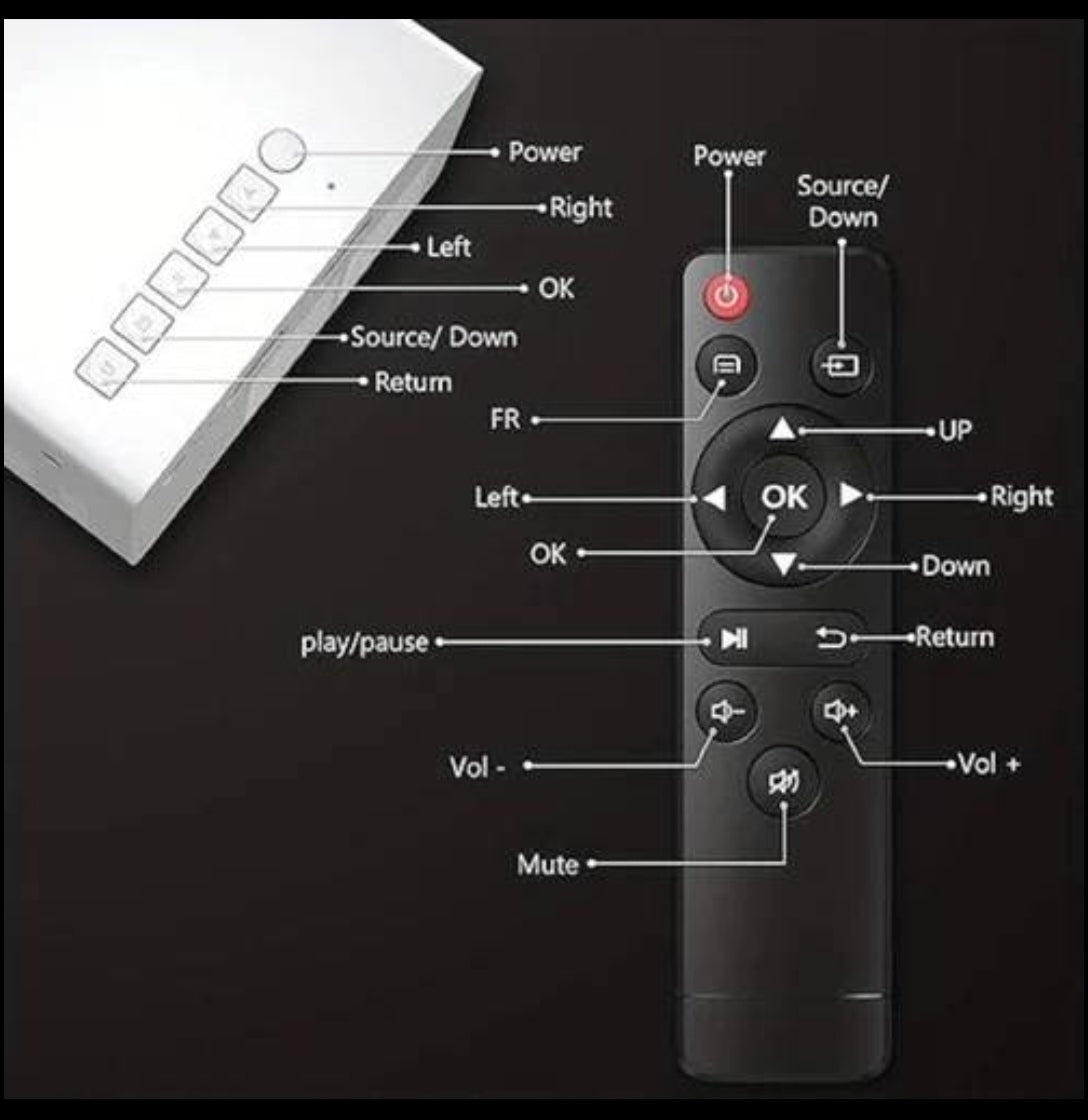 Power
Right
Left
OK
Source/ Down
Return

Power
Source/ Down
FR
UP
Left
OK
Right
OK
Down
play/pause
Return
Vol -
Vol +
Mute