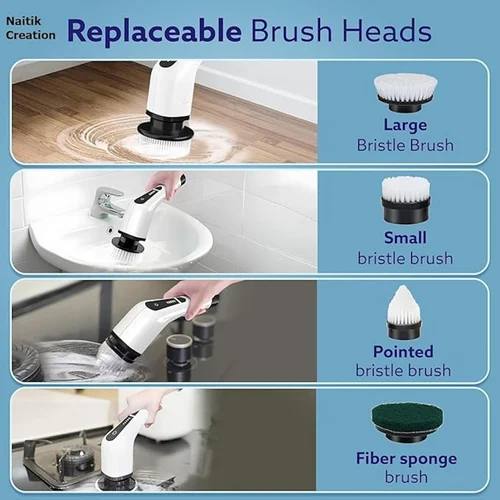 Naitik Creation

Replaceable Brush Heads

Large
Bristle Brush

Small
bristle brush

Pointed
bristle brush

Fiber sponge
brush