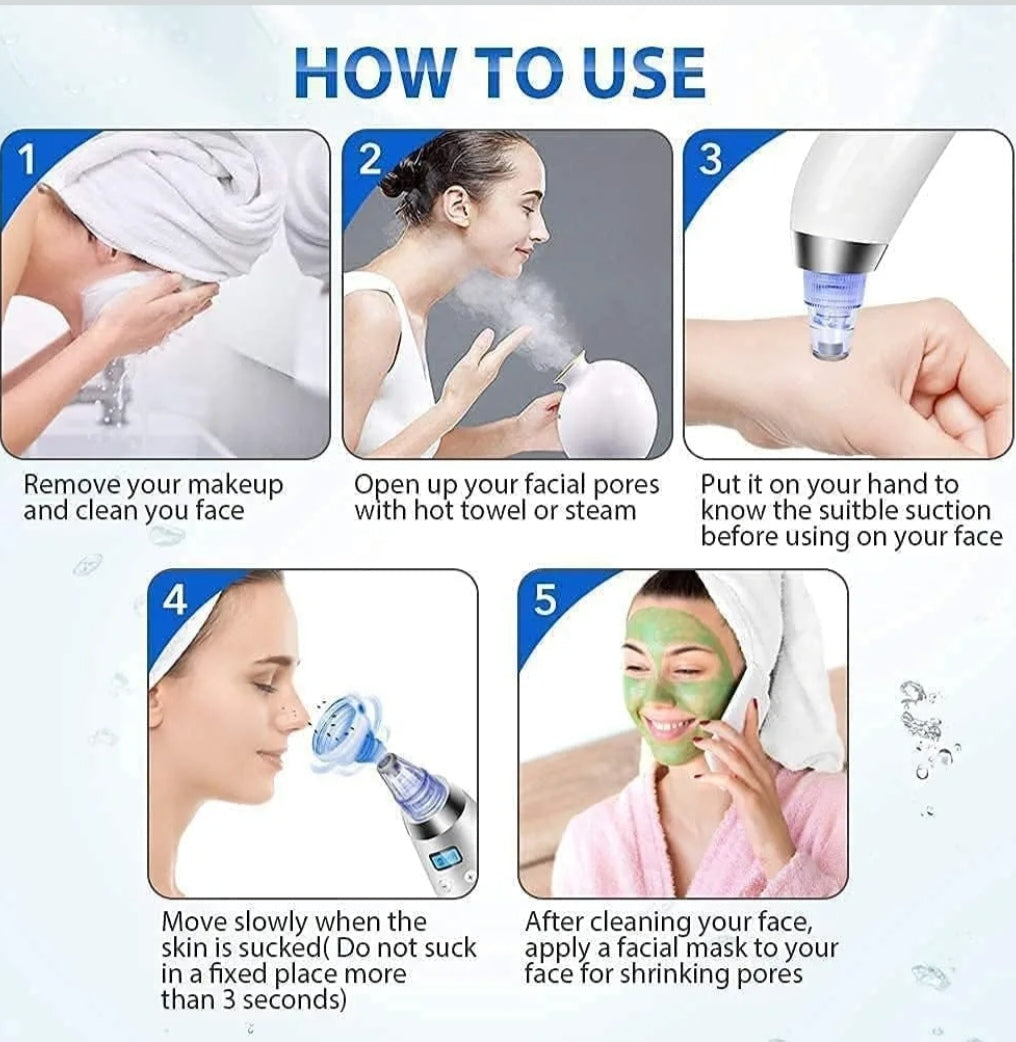 HOW TO USE

1

Remove your makeup and clean you face

2

Open up your facial pores with hot towel or steam

3

Put it on your hand to know the suitble suction before using on your face

4

Move slowly when the skin is sucked( Do not suck in a fixed place more than 3 seconds)

5

After cleaning your face, apply a facial mask to your face for shrinking pores