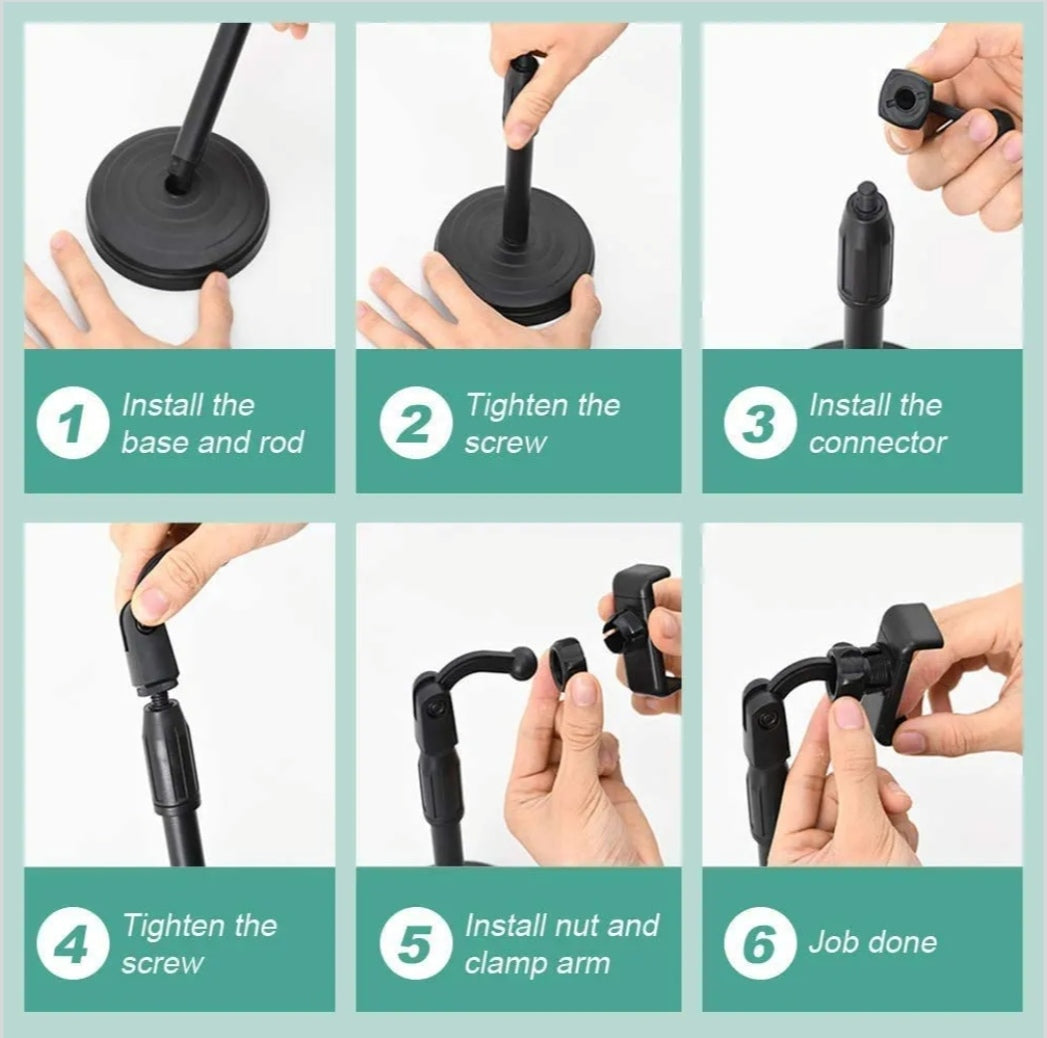 1 Install the base and rod

2 Tighten the screw

3 Install the connector

4 Tighten the screw

5 Install nut and clamp arm

6 Job done